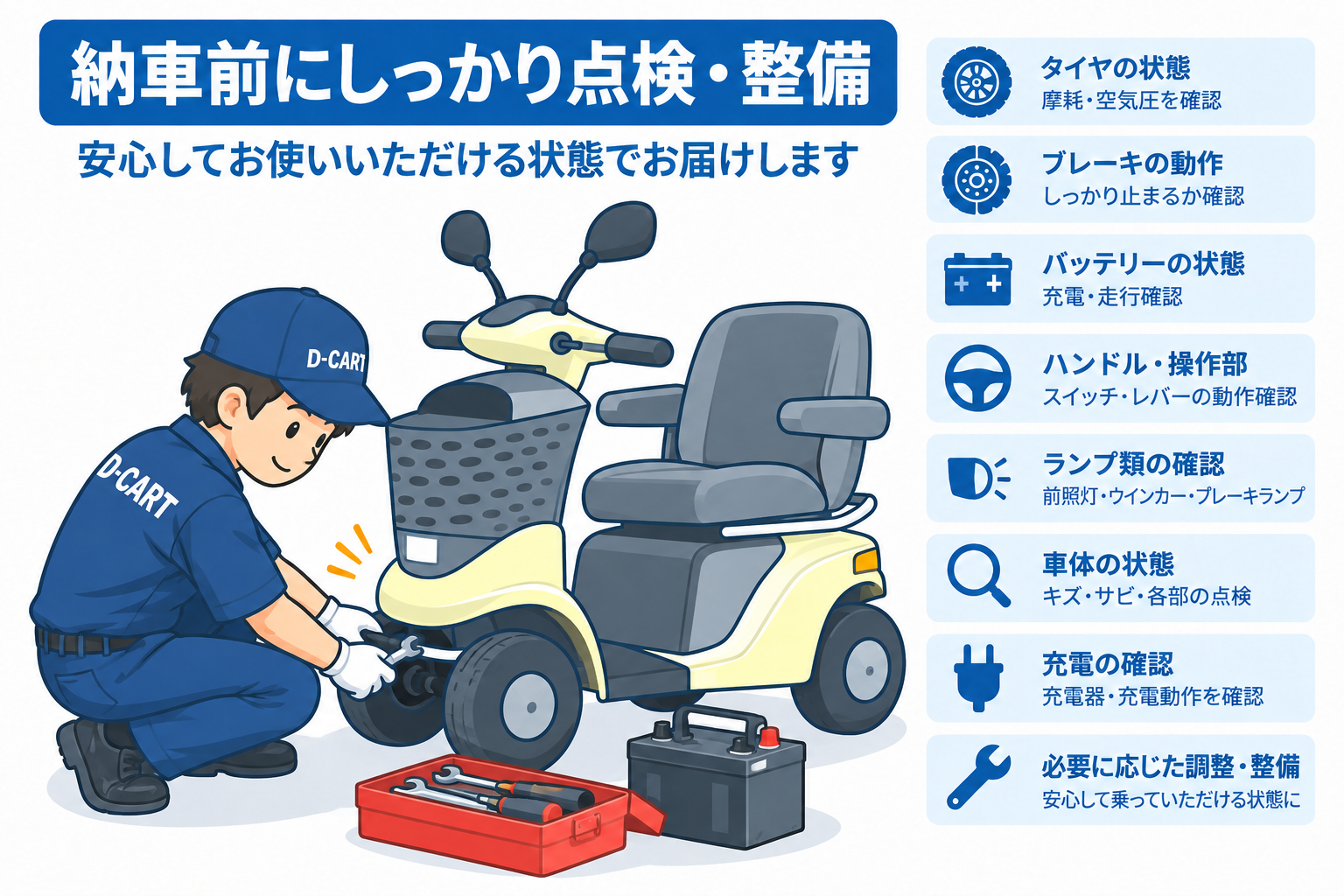 納車前にしっかり点検・整備

安心してお使いいただける状態でお届けします

D-CART

D-CART

タイヤの状態
摩耗・空気圧を確認

ブレーキの動作
しっかり止まるか確認

バッテリーの状態
充電・走行確認

ハンドル・操作部
スイッチ・レバーの動作確認

ランプ類の確認
前照灯・ウインカー・ブレーキランプ

車体の状態
キズ・サビ・各部の点検

充電の確認
充電器・充電動作を確認

必要に応じた調整・整備
安心して乗っていただける状態に